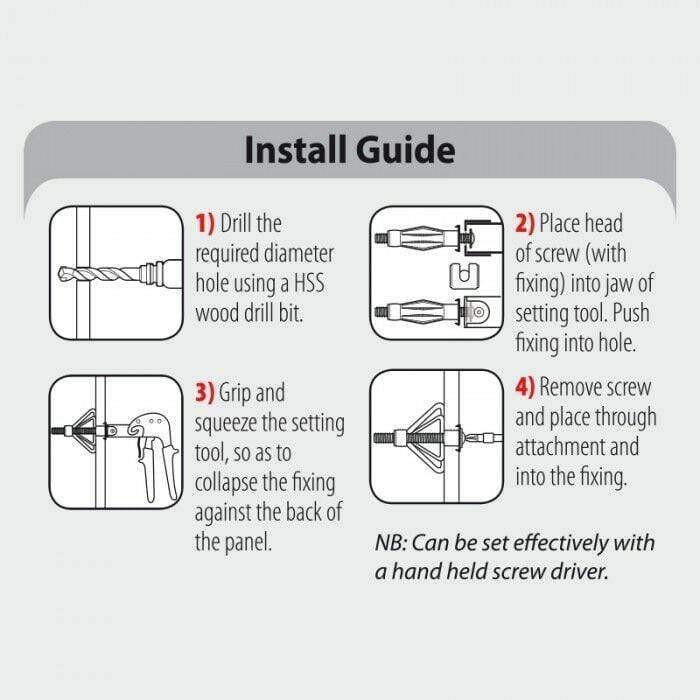 Install Guide

1) Drill the required diameter hole using a HSS wood drill bit.

2) Place head of screw (with fixing) into jaw of setting tool. Push fixing into hole.

3) Grip and squeeze the setting tool, so as to collapse the fixing against the back of the panel.

4) Remove screw and place through attachment and into the fixing.

NB: Can be set effectively with a hand held screw driver.